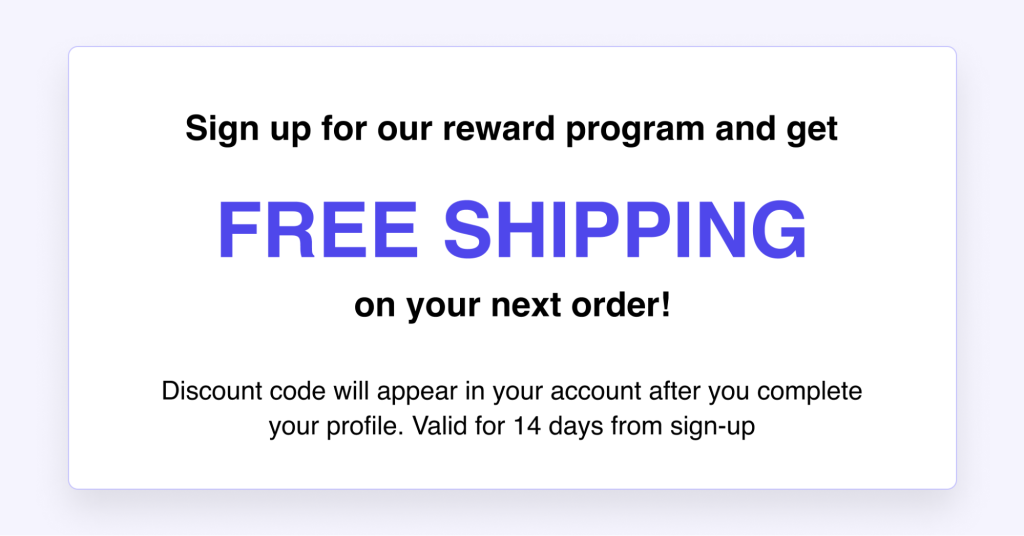 Sign up for our reward program and get

FREE SHIPPING

on your next order!

Discount code will appear in your account after you complete your profile. Valid for 14 days from sign-up