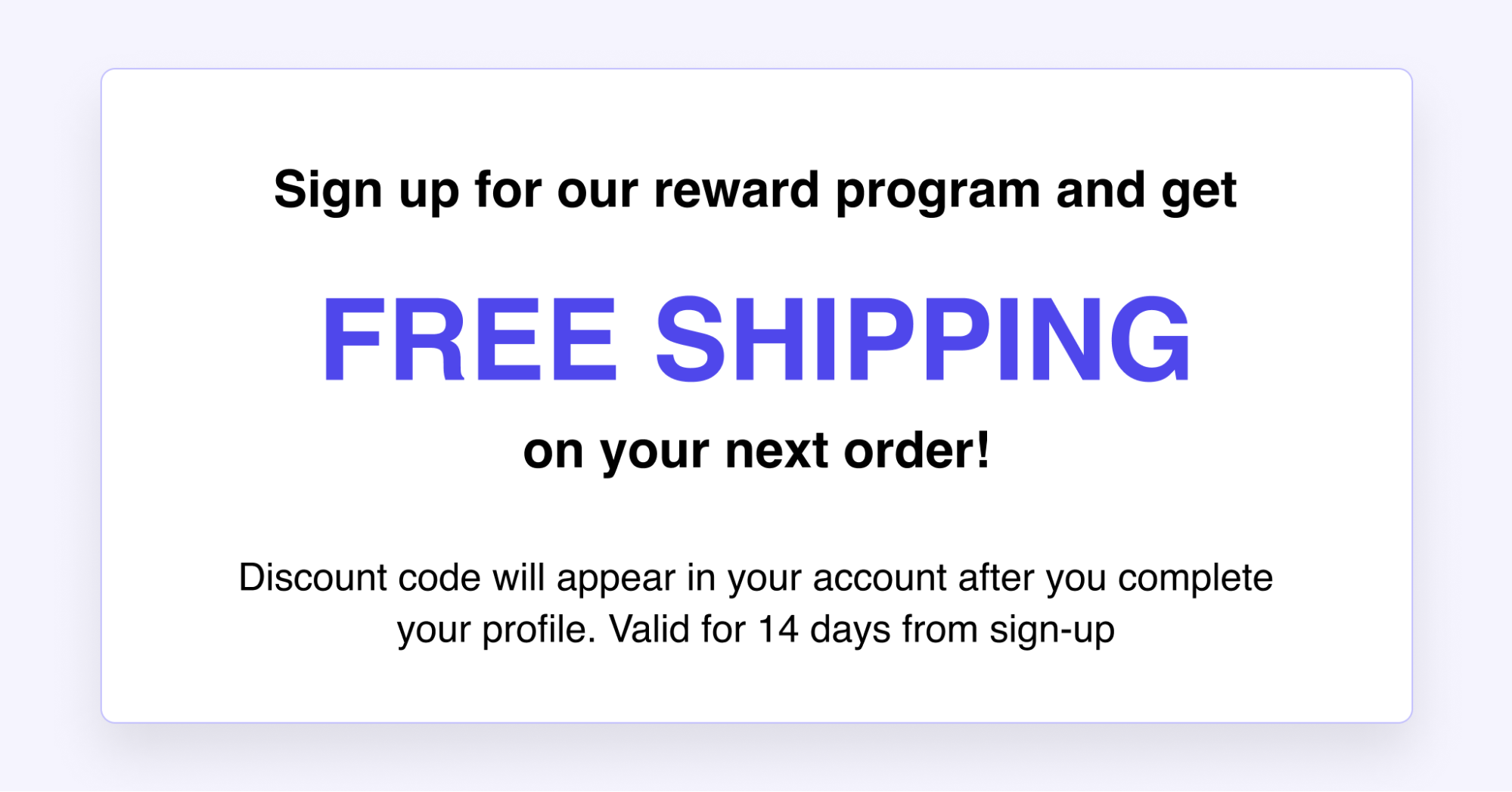 Sign up for our reward program and get

FREE SHIPPING

on your next order!

Discount code will appear in your account after you complete your profile. Valid for 14 days from sign-up